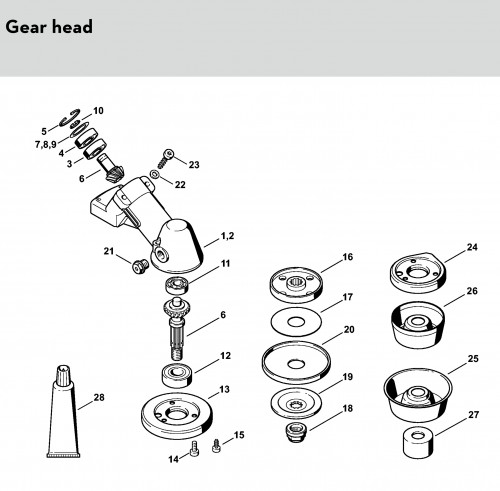 Gear head

10
5
7,8,9
4
3
6
23
22
1,2
21
11
6
12
13
14
15
28
16
17
20
19
18
24
26
25
27